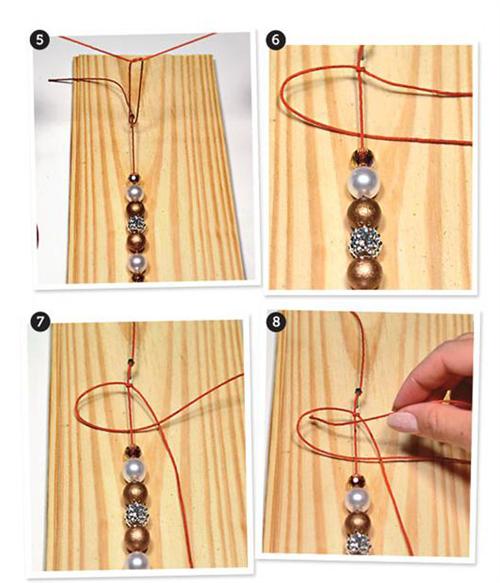 5

6

7

8