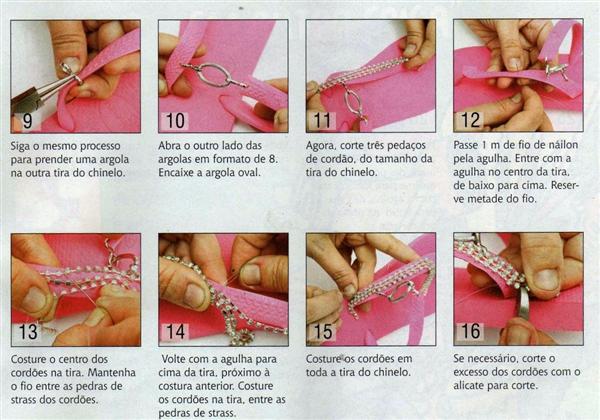 9

Siga o mesmo processo para prender uma argola na outra tira do chinelo.

10

Abra o outro lado das argolas em formato de 8. Encaixe a argola oval.

11

Agora, corte três pedaços de cordão, do tamanho da tira do chinelo.

12

Passe 1 m de fio de náilon pela agulha. Entre com a agulha no centro da tira, de baixo para cima. Reserve metade do fio.

13

Costure o centro dos cordões na tira. Mantenha o fio entre as pedras de strass dos cordões.

14

Volte com a agulha para cima da tira, próximo à costura anterior. Costure os cordões na tira, entre as pedras de strass.

15

Costure os cordões em toda a tira do chinelo.

16

Se necessário, corte o excesso dos cordões com o alicate para corte.