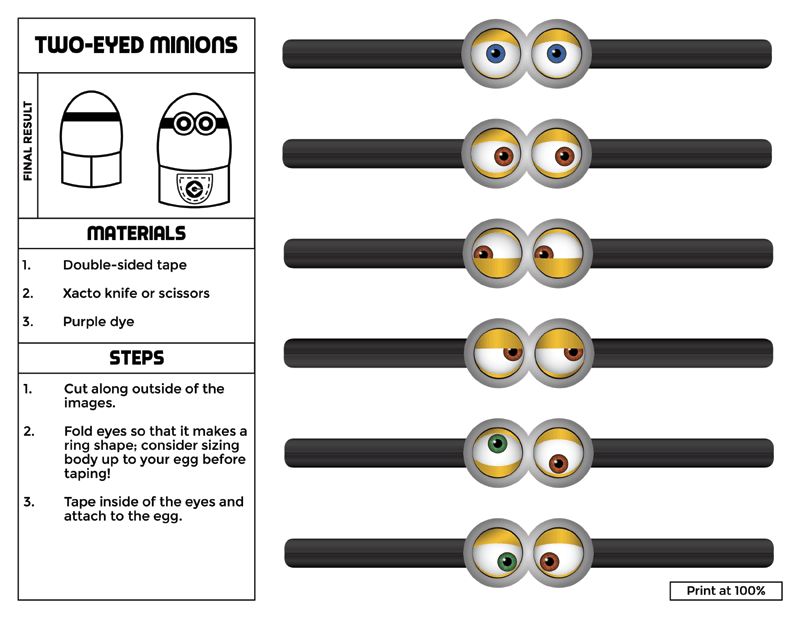 TWO-EYED MINIONS

FINAL RESULT

MATERIALS

1. Double-sided tape

2. Xacto knife or scissors

3. Purple dye

STEPS

1. Cut along outside of the images.

2. Fold eyes so that it makes a ring shape; consider sizing body up to your egg before taping!

3. Tape inside of the eyes and attach to the egg.

Print at 100%