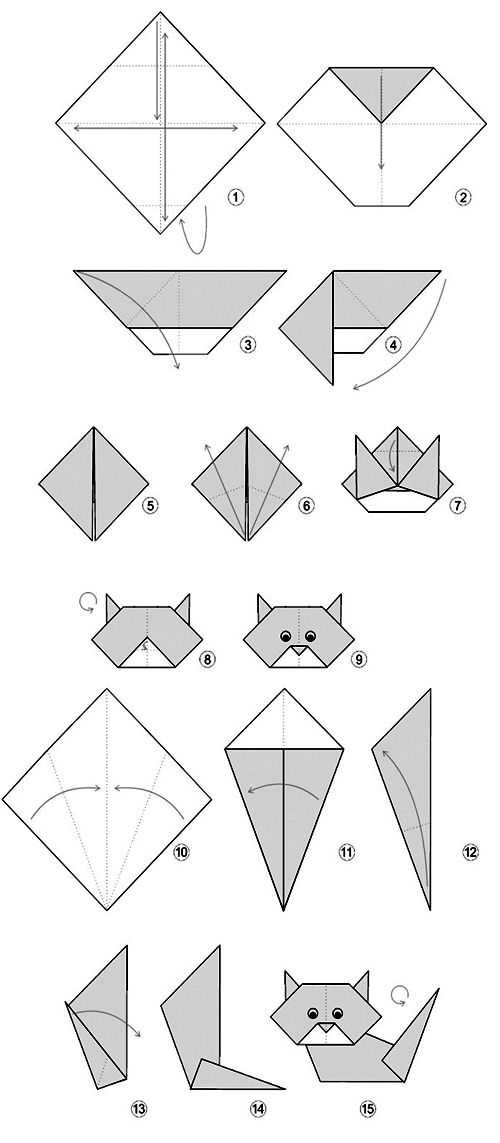 1
2
3
4
5
6
7
8
9
10
11
12
13
14
15