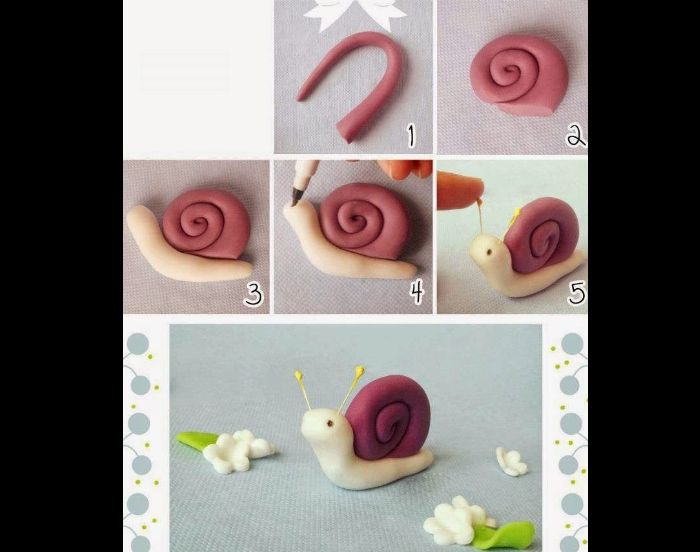 1
2
3
4
5