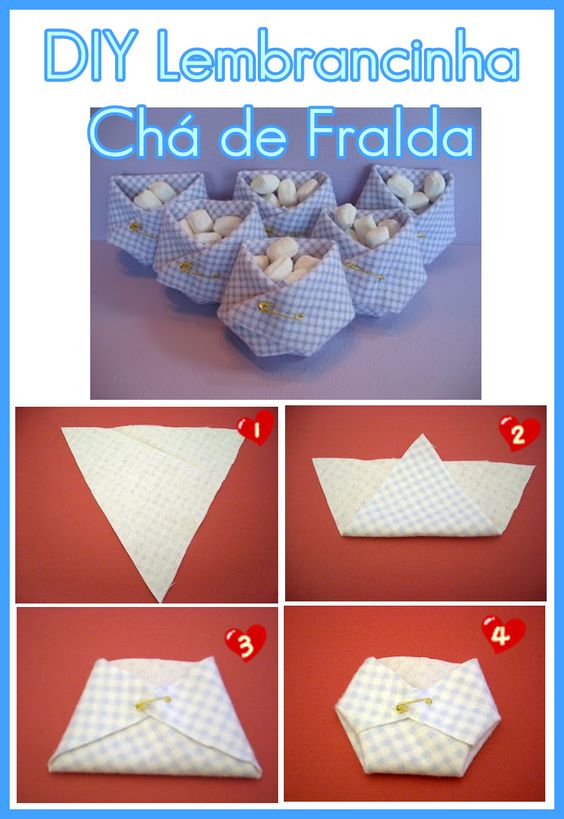 DIY Lembrancinha
Chá de Fralda

1

2

3

4