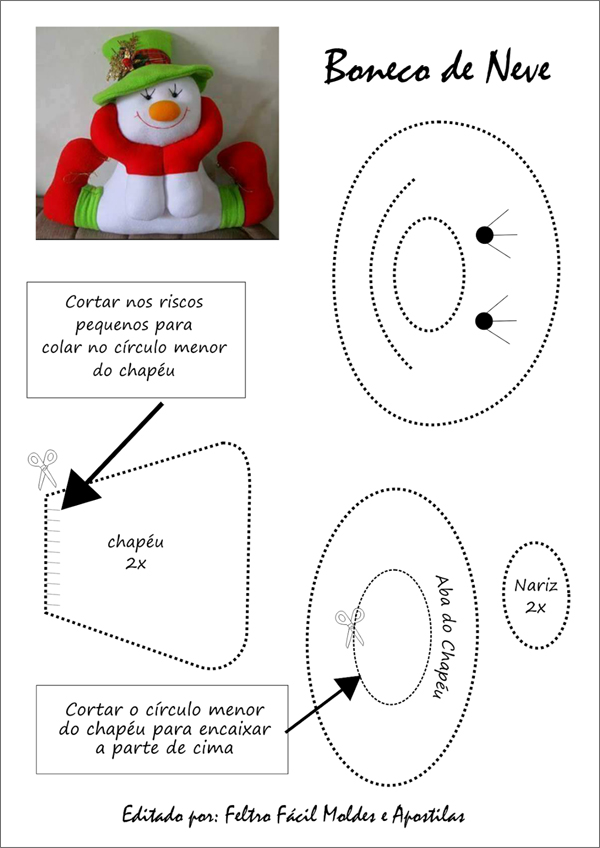 Boneco de Neve

Cortar nos riscos pequenos para colar no círculo menor do chapéu

chapéu
2x

Aba do Chapéu

Nariz
2x

Cortar o círculo menor do chapéu para encaixar a parte de cima

Editado por: Feltro Fácil Moldes e Apostilas