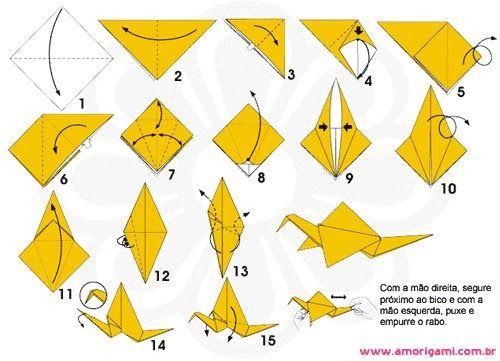 1
2
3
4
5
6
7
8
9
10
11
12
13
14
15

Com a mão direita, segure próximo ao bico e com a mão esquerda, puxe e empurre o rabo.

www.amorigami.com.br