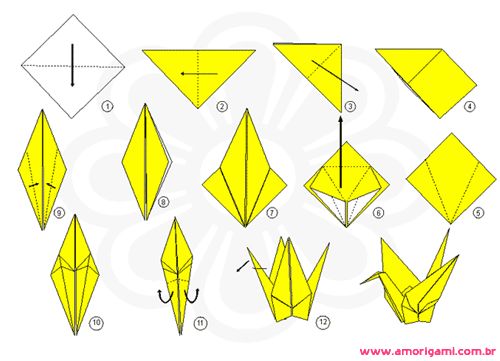 1
2
3
4
9
8
7
6
5
10
11
12
www.amorigami.com.br