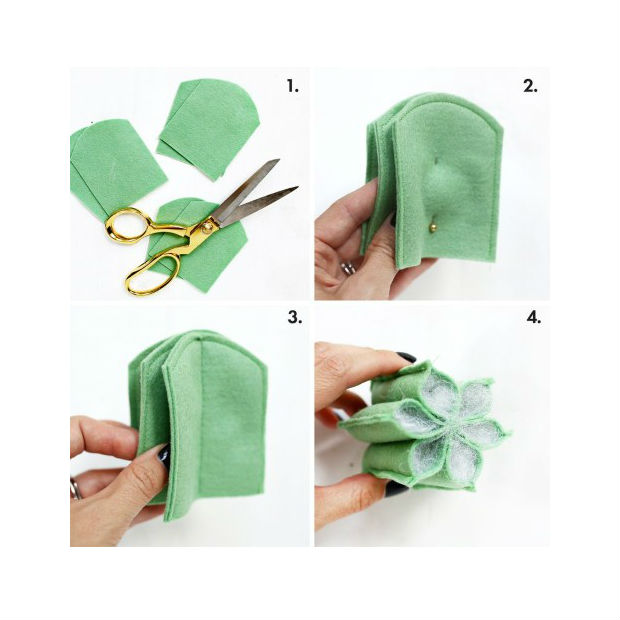 1.

2.

3.

4.